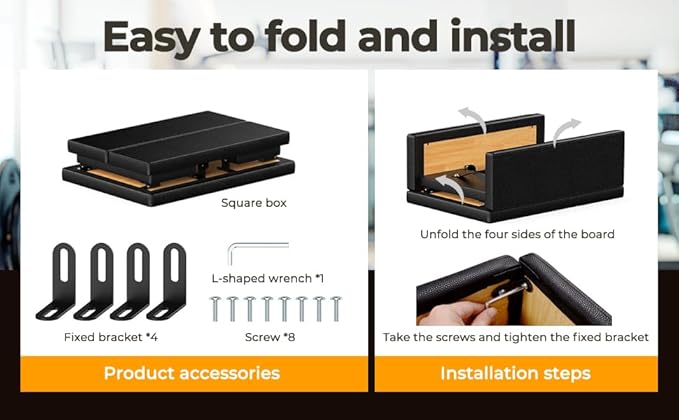 Easy to fold and install

Square box

L-shaped wrench *1

Fixed bracket *4

Screw *8

Product accessories

Unfold the four sides of the board

Take the screws and tighten the fixed bracket

Installation steps