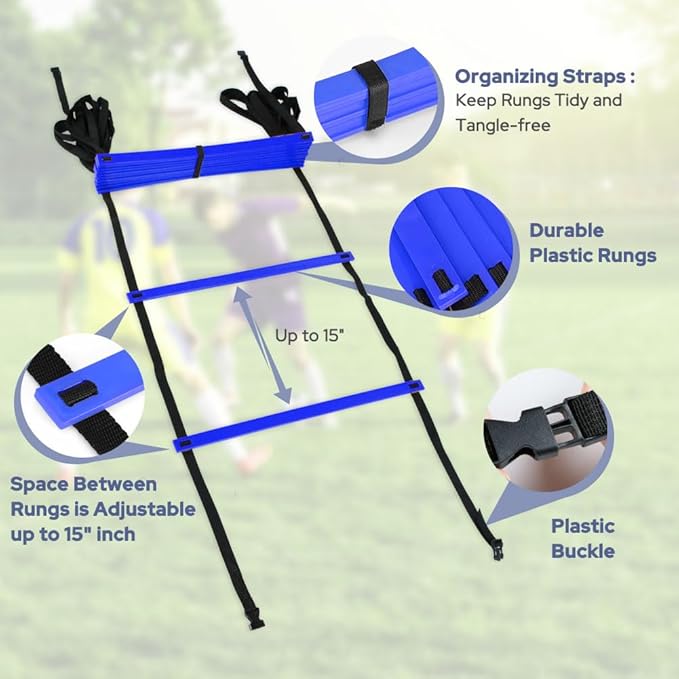 Organizing Straps :
Keep Rungs Tidy and Tangle-free

Durable Plastic Rungs

Up to 15"

Space Between Rungs is Adjustable up to 15" inch

Plastic Buckle