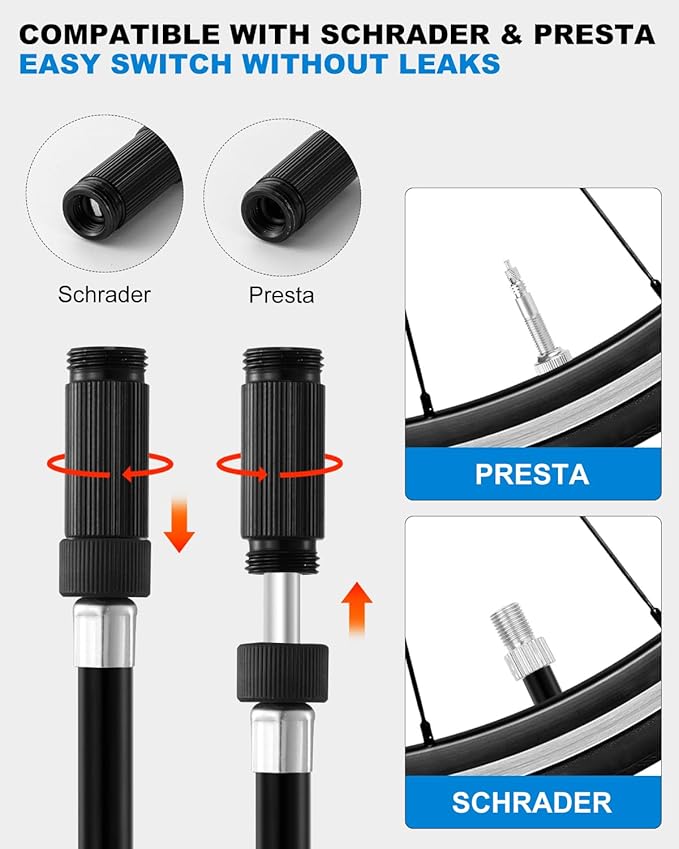 COMPATIBLE WITH SCHRADER & PRESTA
EASY SWITCH WITHOUT LEAKS

Schrader

Presta

PRESTA

SCHRADER