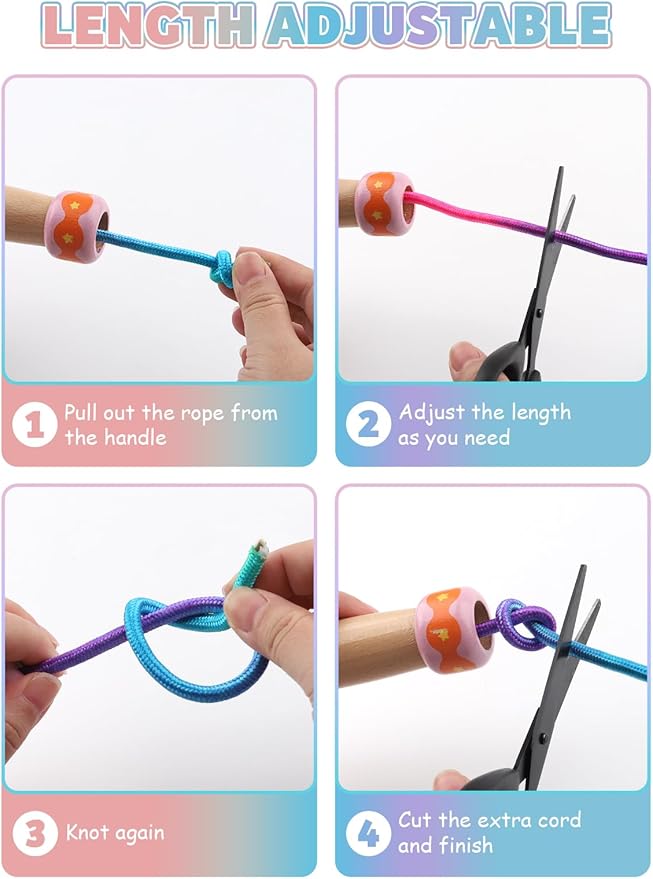 LENGTH ADJUSTABLE

1 Pull out the rope from the handle

2 Adjust the length as you need

3 Knot again

4 Cut the extra cord and finish