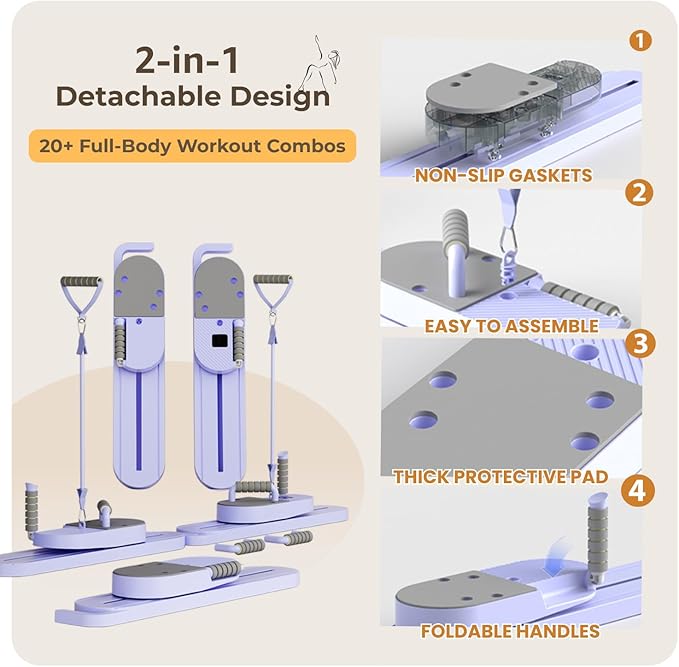 2-in-1
Detachable Design

20+ Full-Body Workout Combos

1
NON-SLIP GASKETS

2
EASY TO ASSEMBLE

3
THICK PROTECTIVE PAD

4
FOLDABLE HANDLES