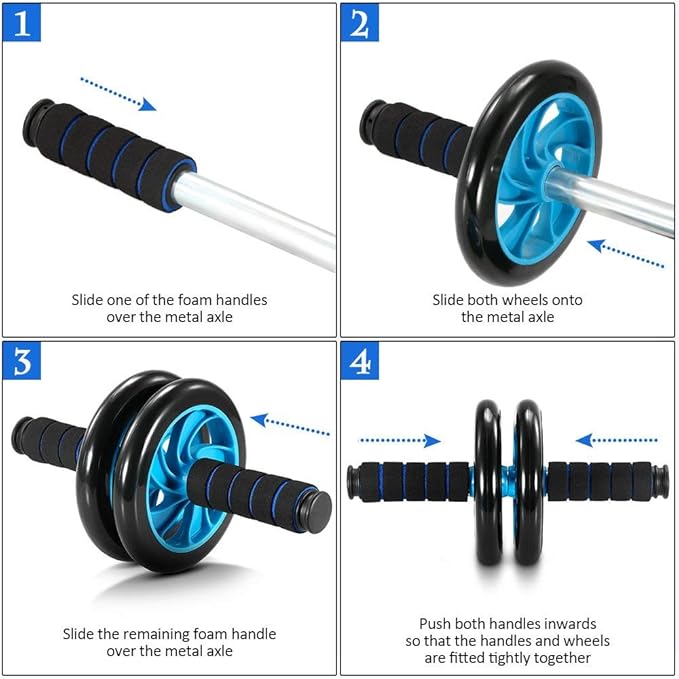 1

Slide one of the foam handles over the metal axle

2

Slide both wheels onto the metal axle

3

Slide the remaining foam handle over the metal axle

4

Push both handles inwards so that the handles and wheels are fitted tightly together