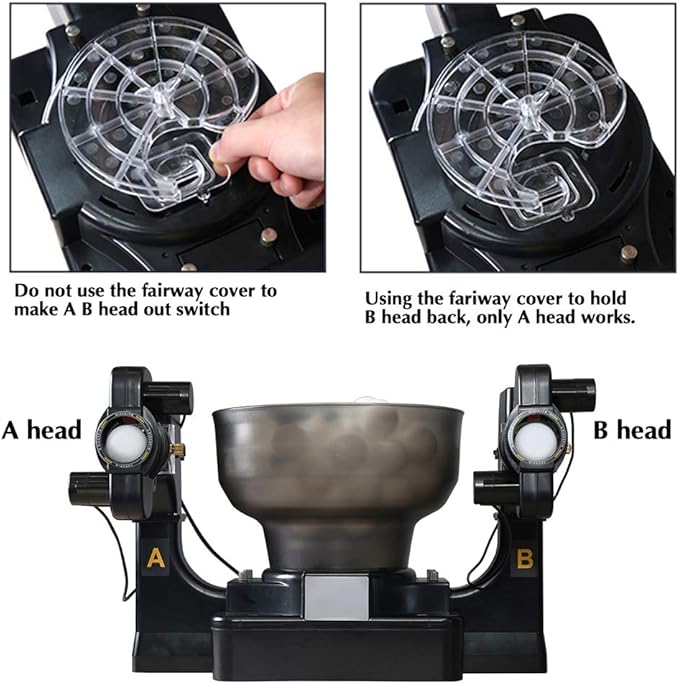 Do not use the fairway cover to make A B head out switch

Using the fariway cover to hold B head back, only A head works.

A head

B head

A

B