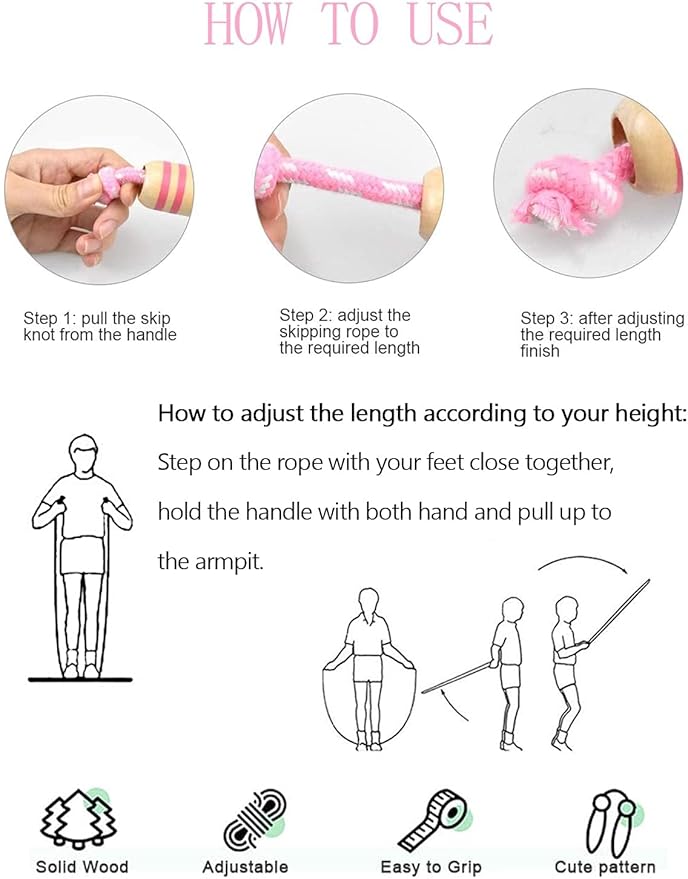 HOW TO USE

Step 1: pull the skip knot from the handle

Step 2: adjust the skipping rope to the required length

Step 3: after adjusting the required length finish

How to adjust the length according to your height:

Step on the rope with your feet close together, hold the handle with both hand and pull up to the armpit.

Solid Wood

Adjustable

Easy to Grip

Cute pattern