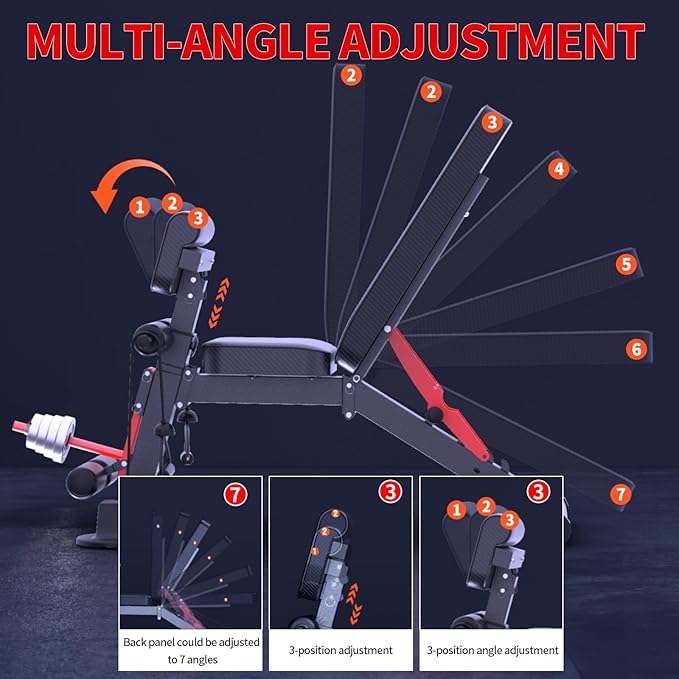 MULTI-ANGLE ADJUSTMENT

2
2
3
4
5
6
7

1 2 3

7
Back panel could be adjusted to 7 angles

3
2
2
1
3-position adjustment

3
1 2 3
3-position angle adjustment