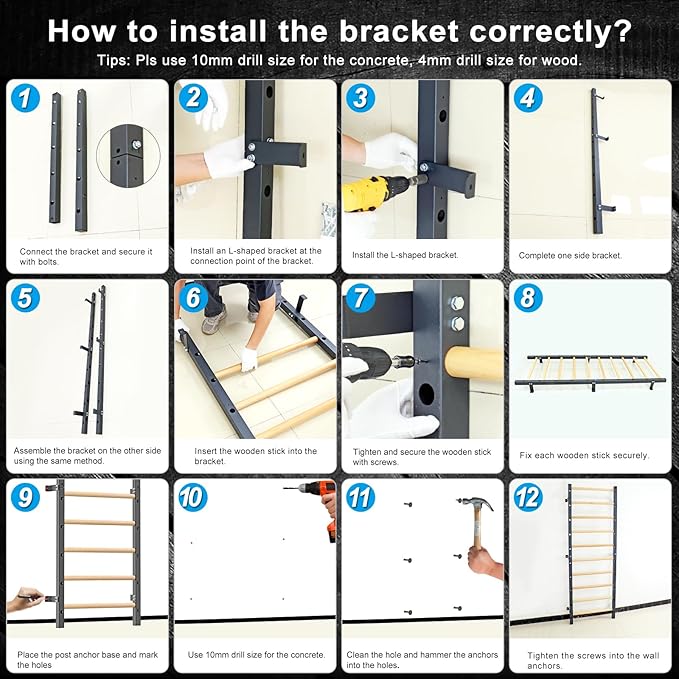 How to install the bracket correctly?

Tips: Pls use 10mm drill size for the concrete, 4mm drill size for wood.

1

Connect the bracket and secure it with bolts.

2

Install an L-shaped bracket at the connection point of the bracket.

3

Install the L-shaped bracket.

4

Complete one side bracket.

5

Assemble the bracket on the other side using the same method.

6

Insert the wooden stick into the bracket.

7

Tighten and secure the wooden stick with screws.

8

Fix each wooden stick securely.

9

Place the post anchor base and mark the holes

10

Use 10mm drill size for the concrete.

11

Clean the hole and hammer the anchors into the holes.

12

Tighten the screws into the wall anchors.