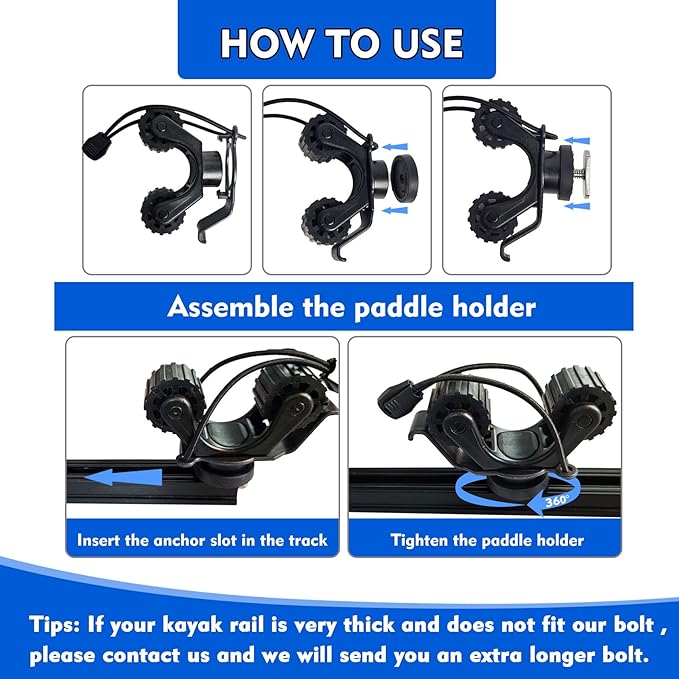 HOW TO USE

Assemble the paddle holder

360°

Insert the anchor slot in the track

Tighten the paddle holder

Tips: If your kayak rail is very thick and does not fit our bolt , please contact us and we will send you an extra longer bolt.