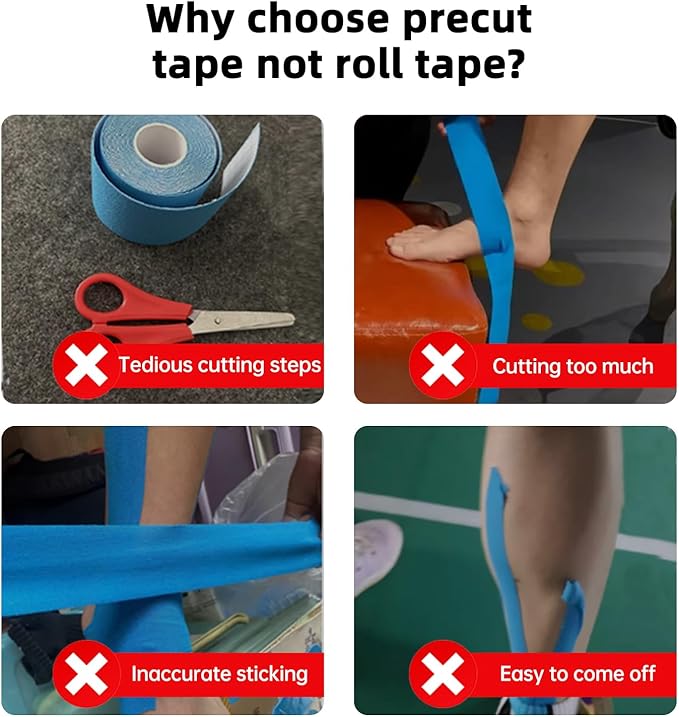 Why choose precut tape not roll tape?

Tedious cutting steps

Cutting too much

Inaccurate sticking

Easy to come off