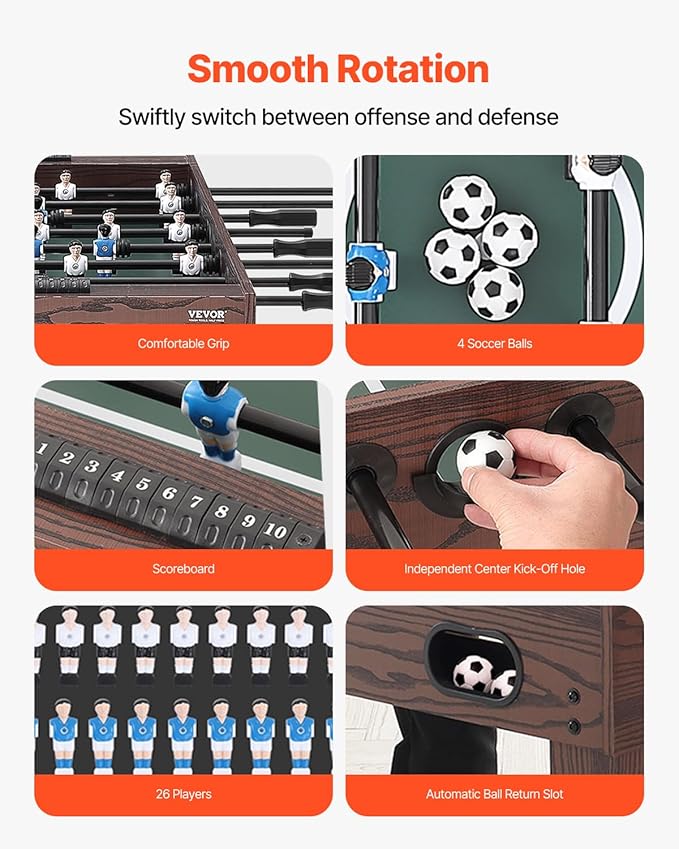 Smooth Rotation

Swiftly switch between offense and defense

VEVOR

Comfortable Grip

4 Soccer Balls

1 2 3 4 5 6 7 8 9 10

Scoreboard

Independent Center Kick-Off Hole

26 Players

Automatic Ball Return Slot