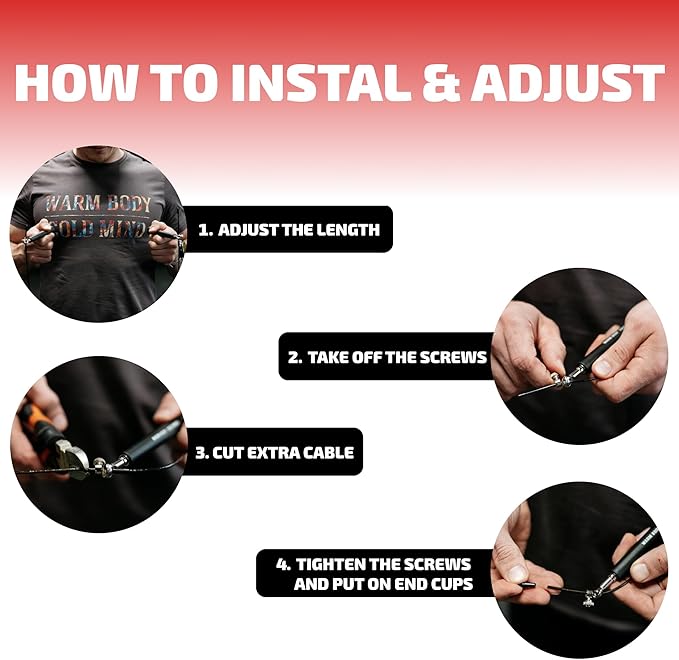 HOW TO INSTAL & ADJUST

WARM BODY
COLD MIND

1. ADJUST THE LENGTH

2. TAKE OFF THE SCREWS

3. CUT EXTRA CABLE

4. TIGHTEN THE SCREWS AND PUT ON END CUPS