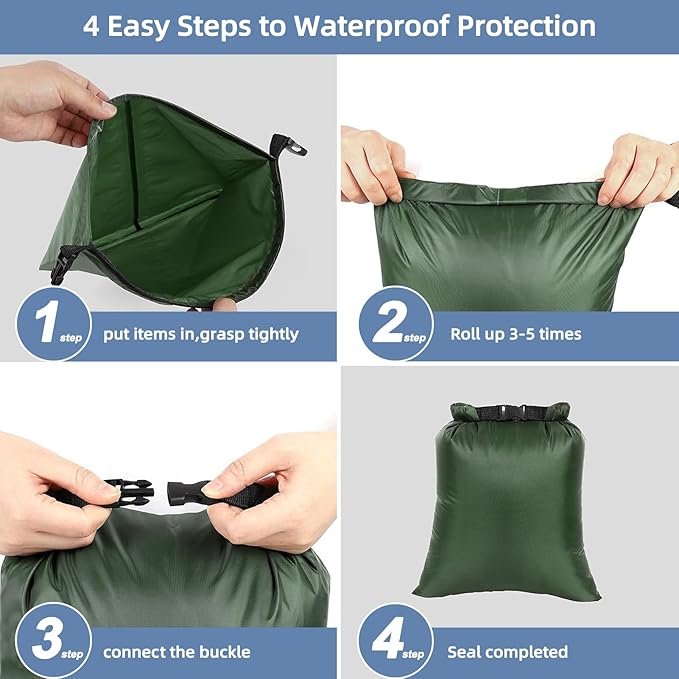 4 Easy Steps to Waterproof Protection

1 step put items in,grasp tightly

2 step Roll up 3-5 times

3 step connect the buckle

4 step Seal completed