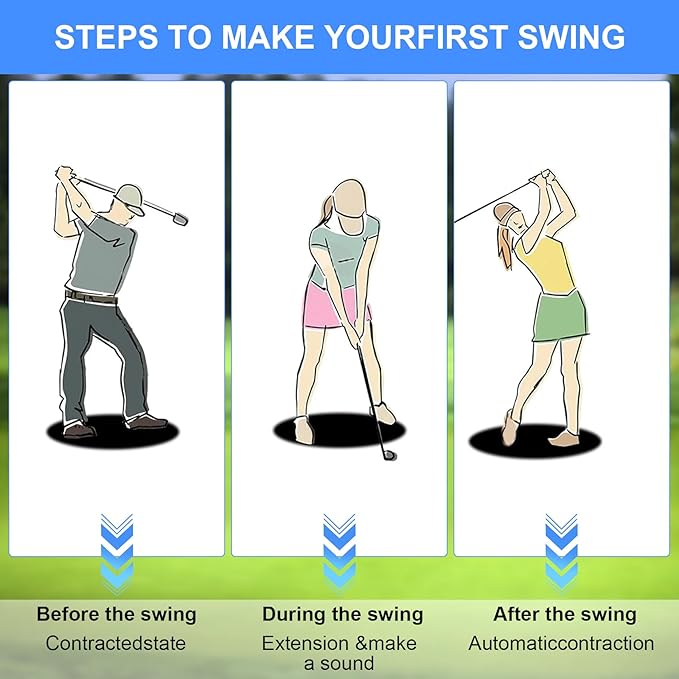 STEPS TO MAKE YOURFIRST SWING

Before the swing
Contractedstate

During the swing
Extension &make a sound

After the swing
Automaticcontraction