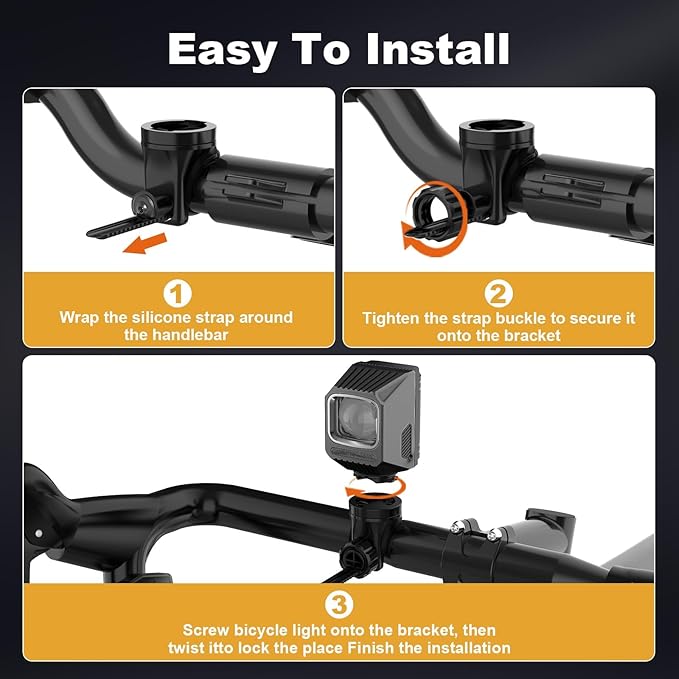 Easy To Install

1
Wrap the silicone strap around the handlebar

2
Tighten the strap buckle to secure it onto the bracket

3
Screw bicycle light onto the bracket, then twist itto lock the place Finish the installation