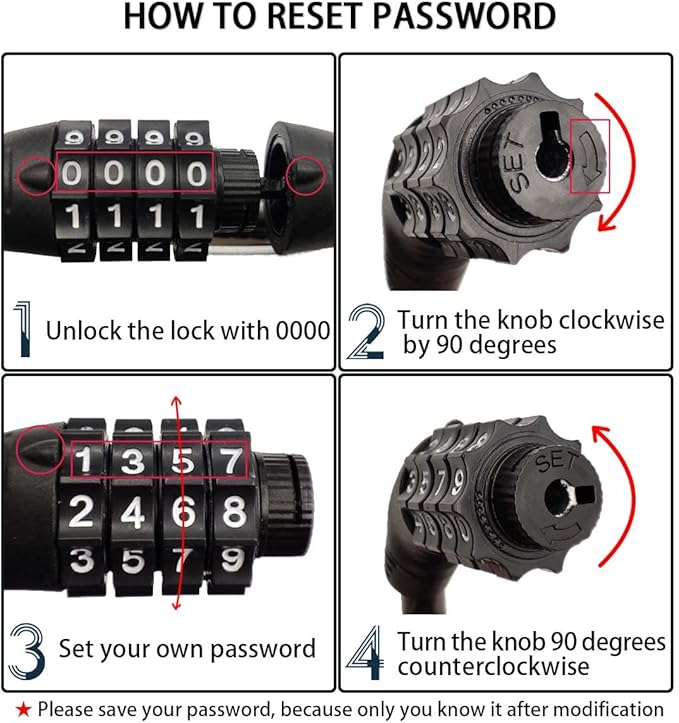 HOW TO RESET PASSWORD

9 9 9 9
0 0 0 0
1 1 1 1

1 Unlock the lock with 0000

SET

2 Turn the knob clockwise by 90 degrees

1 3 5 7
2 4 6 8
3 5 7 9

3 Set your own password

SET

4 Turn the knob 90 degrees counterclockwise

★ Please save your password, because only you know it after modification