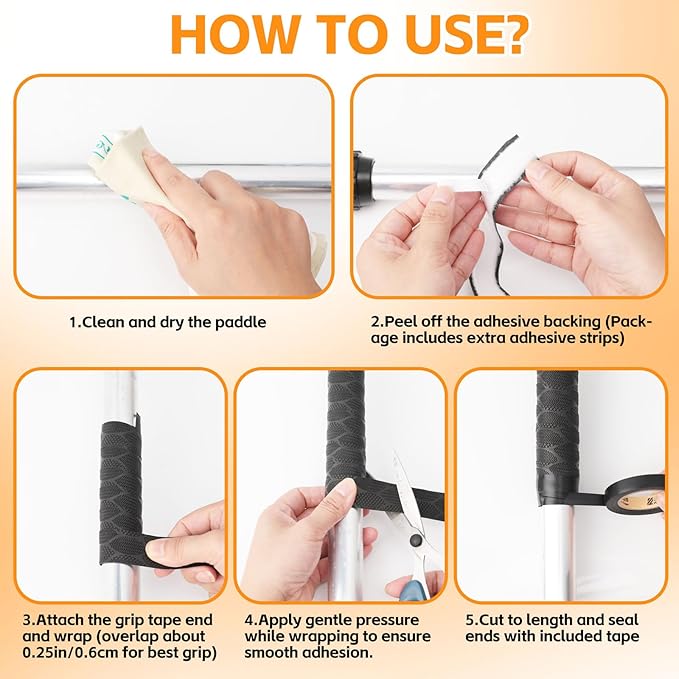 HOW TO USE?

1.Clean and dry the paddle

2.Peel off the adhesive backing (Package includes extra adhesive strips)

3.Attach the grip tape end and wrap (overlap about 0.25in/0.6cm for best grip)

4.Apply gentle pressure while wrapping to ensure smooth adhesion.

5.Cut to length and seal ends with included tape