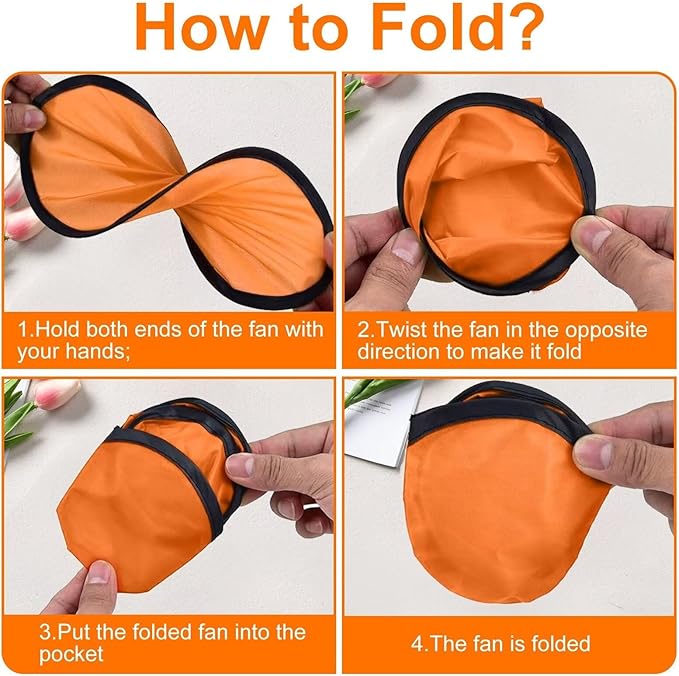 How to Fold?

1.Hold both ends of the fan with your hands;

2.Twist the fan in the opposite direction to make it fold

3.Put the folded fan into the pocket

4.The fan is folded