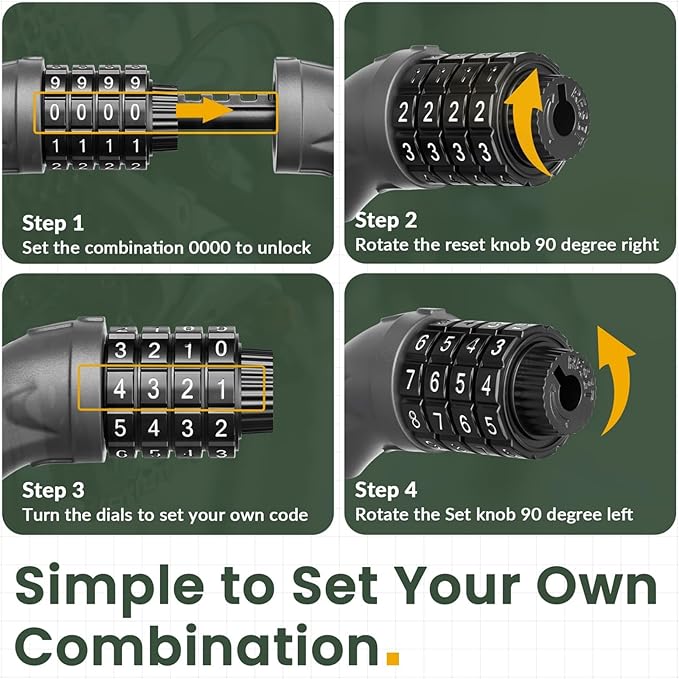 9 9 9 9
0 0 0 0
1 1 1 1

Step 1
Set the combination 0000 to unlock

2 2 2 2
3 3 3 3

Step 2
Rotate the reset knob 90 degree right

3 2 1 0
4 3 2 1
5 4 3 2

Step 3
Turn the dials to set your own code

6 5 4 3
7 6 5 4
8 7 6 5

Step 4
Rotate the Set knob 90 degree left

Simple to Set Your Own Combination.