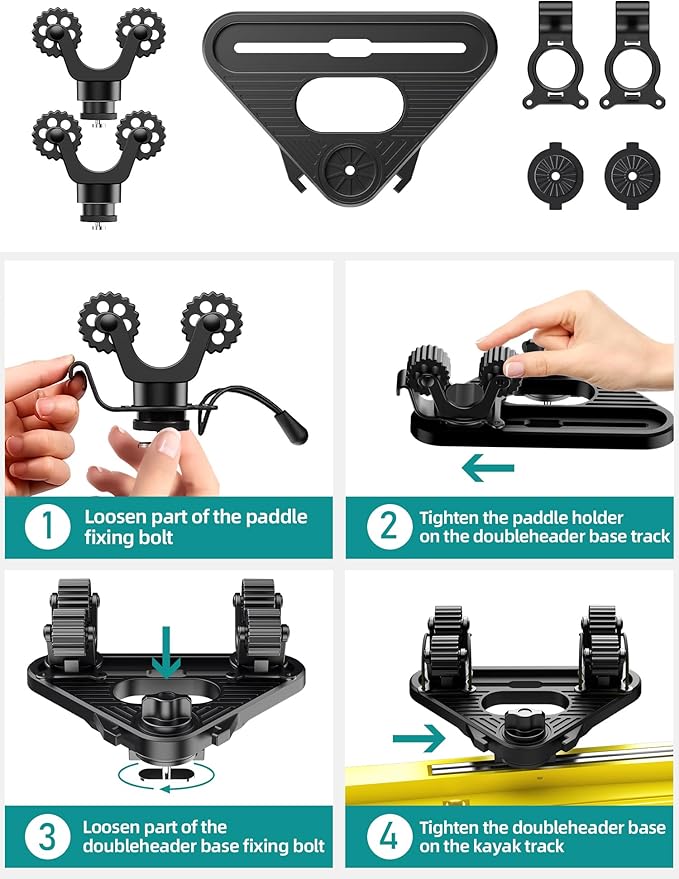 1 Loosen part of the paddle fixing bolt

2 Tighten the paddle holder on the doubleheader base track

3 Loosen part of the doubleheader base fixing bolt

4 Tighten the doubleheader base on the kayak track