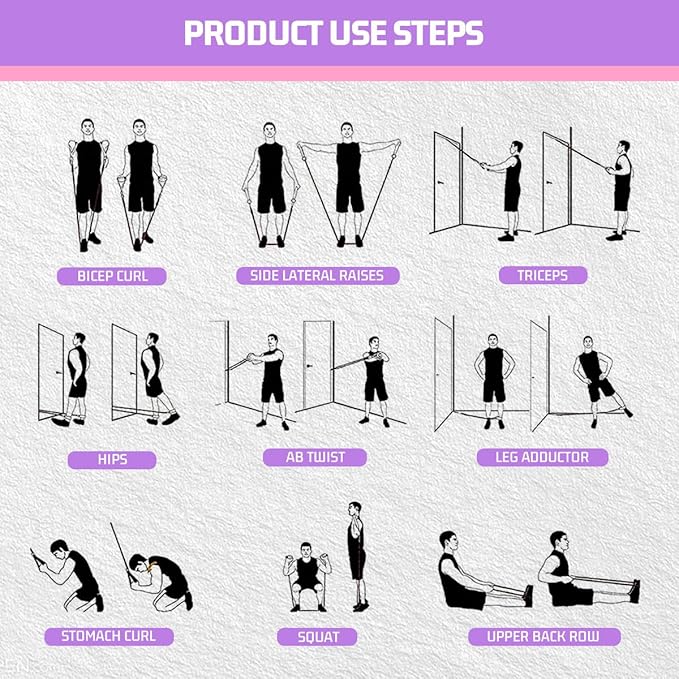 PRODUCT USE STEPS

BICEP CURL

SIDE LATERAL RAISES

TRICEPS

HIPS

AB TWIST

LEG ADDUCTOR

STOMACH CURL

SQUAT

UPPER BACK ROW