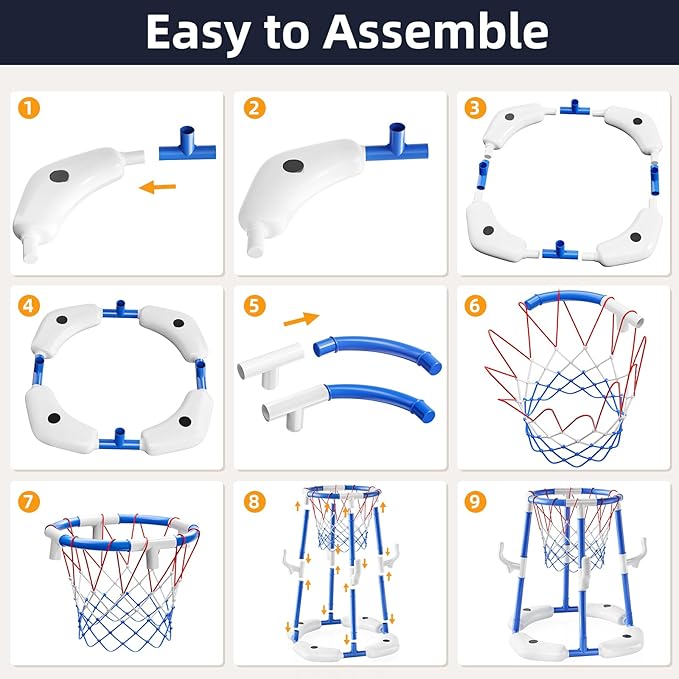 Easy to Assemble

1

2

3

4

5

6

7

8

9