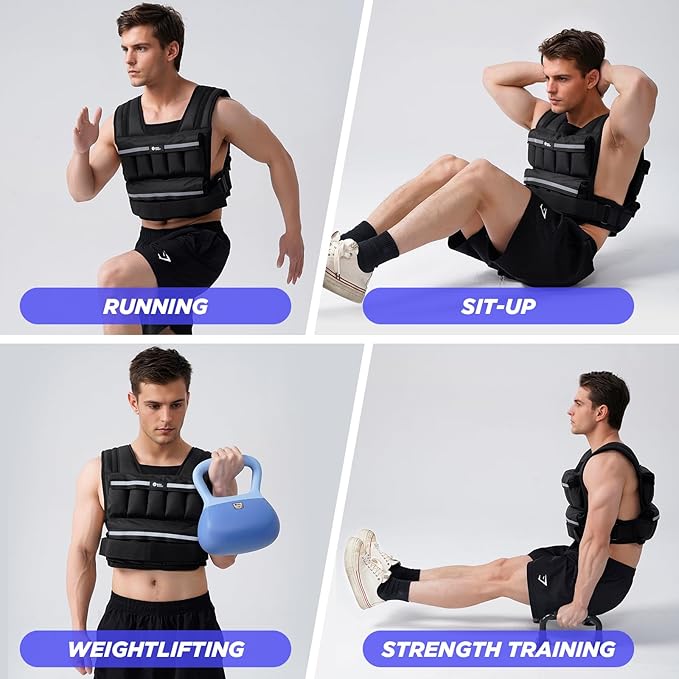 RUNNING

SIT-UP

WEIGHTLIFTING

STRENGTH TRAINING