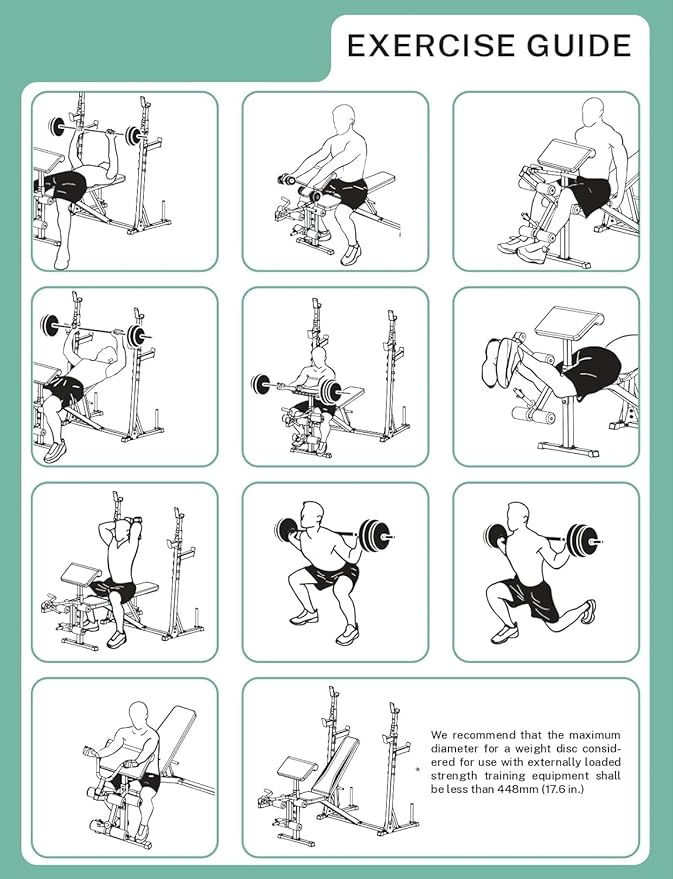 EXERCISE GUIDE

* We recommend that the maximum diameter for a weight disc considered for use with externally loaded strength training equipment shall be less than 448mm (17.6 in.)