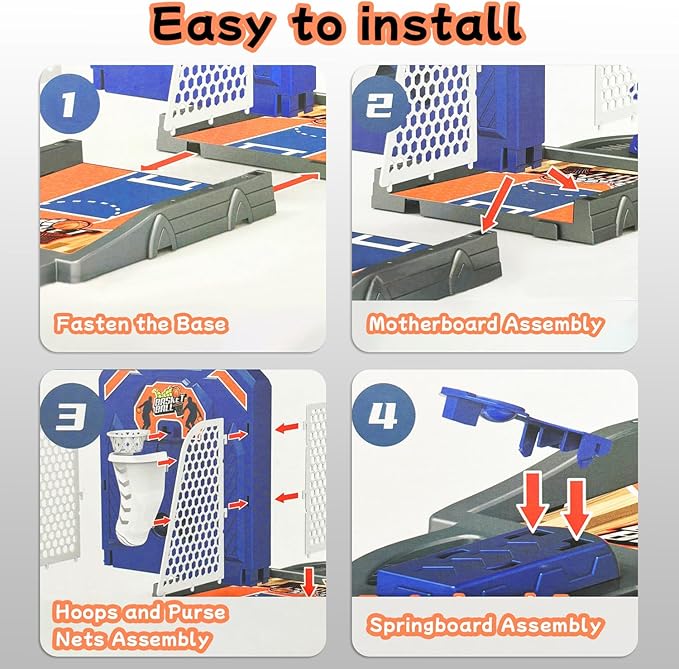 Easy to install

1

Fasten the Base

2

Motherboard Assembly

3

BASKET BALL

Hoops and Purse Nets Assembly

4

Springboard Assembly