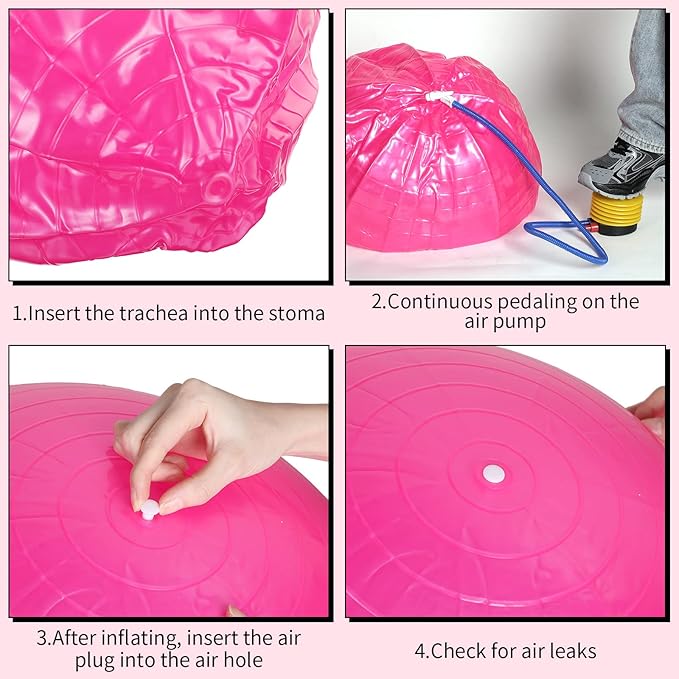 1.Insert the trachea into the stoma

2.Continuous pedaling on the air pump

3.After inflating, insert the air plug into the air hole

4.Check for air leaks