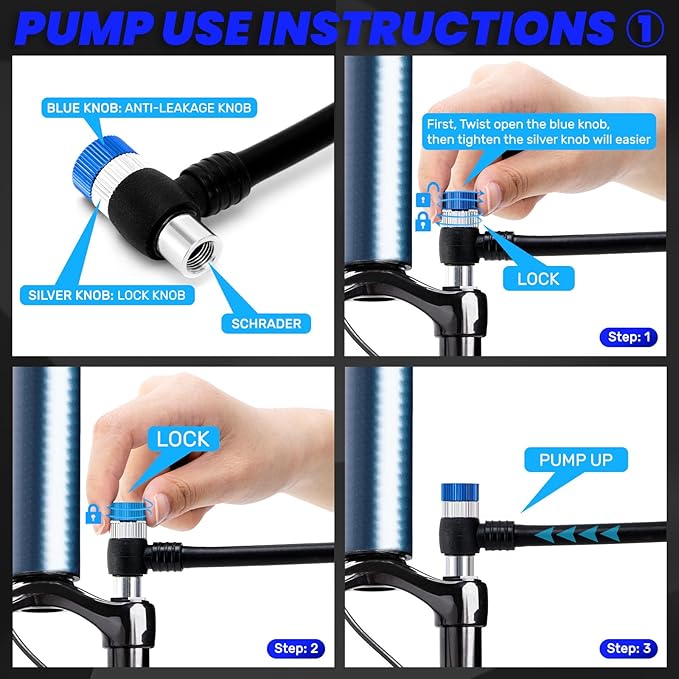 PUMP USE INSTRUCTIONS ①

BLUE KNOB: ANTI-LEAKAGE KNOB

SILVER KNOB: LOCK KNOB

SCHRADER

First, Twist open the blue knob, then tighten the silver knob will easier

LOCK

Step: 1

LOCK

Step: 2

PUMP UP

Step: 3