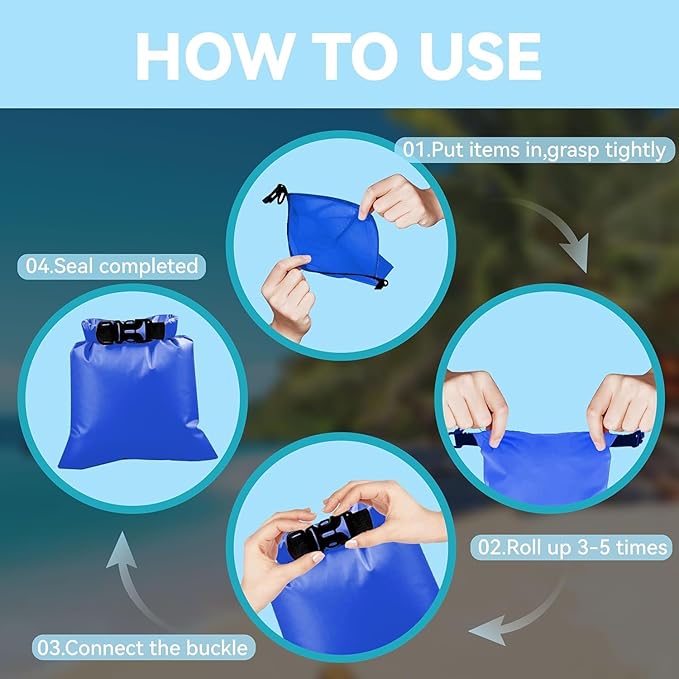 HOW TO USE

01.Put items in,grasp tightly

02.Roll up 3-5 times

03.Connect the buckle

04.Seal completed