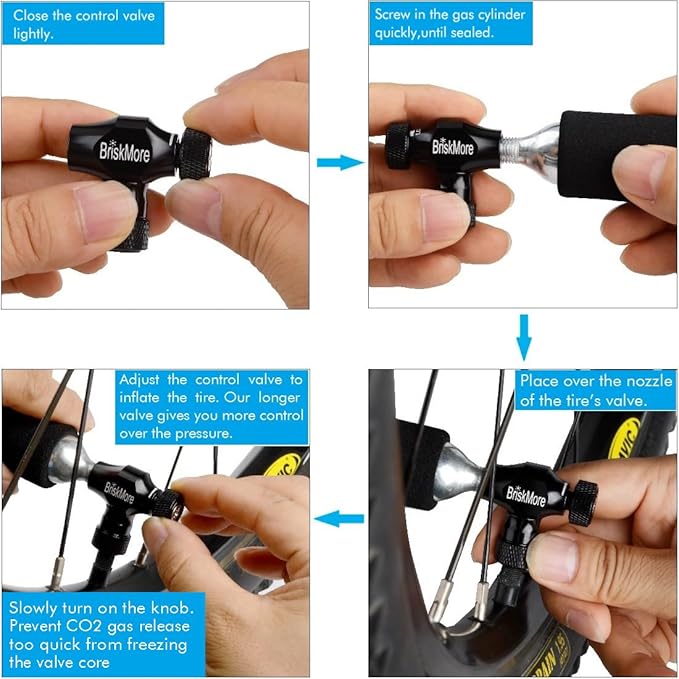 Close the control valve lightly.

BriskMore

Screw in the gas cylinder quickly,until sealed.

BriskMore

Place over the nozzle of the tire's valve.

BriskMore

Adjust the control valve to inflate the tire. Our longer valve gives you more control over the pressure.

BriskMore

Slowly turn on the knob. Prevent CO2 gas release too quick from freezing the valve core