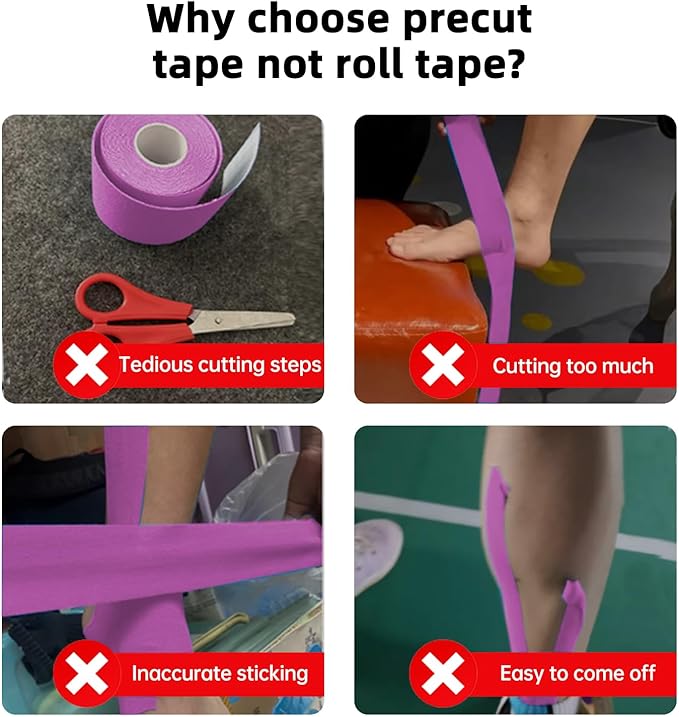 Why choose precut tape not roll tape?

Tedious cutting steps

Cutting too much

Inaccurate sticking

Easy to come off