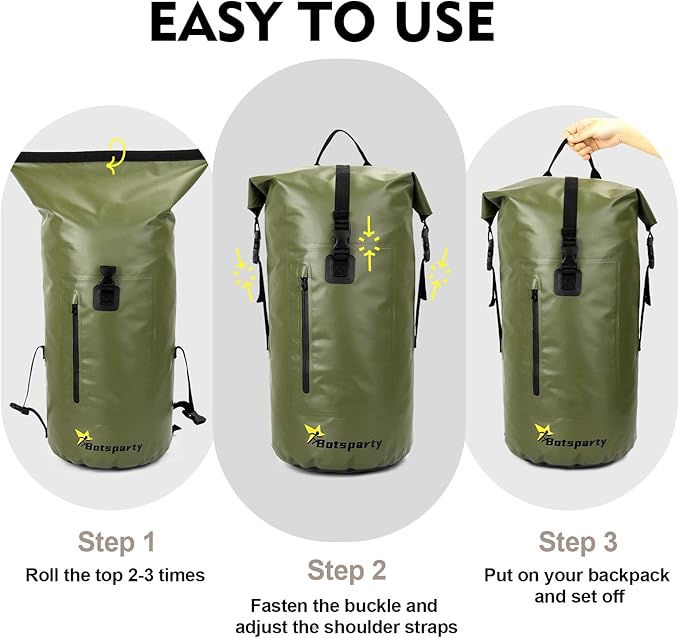 EASY TO USE

Botsparty

Botsparty

Botsparty

Step 1
Roll the top 2-3 times

Step 2
Fasten the buckle and adjust the shoulder straps

Step 3
Put on your backpack and set off