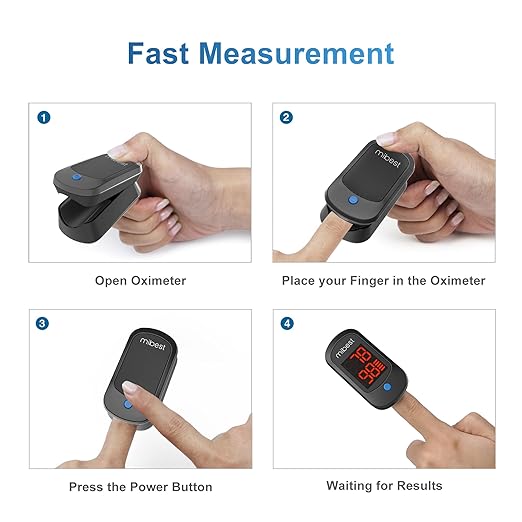 Fast Measurement

1

Open Oximeter

2

mibest

Place your Finger in the Oximeter

3

mibest

Press the Power Button

4

mibest

78

98

Waiting for Results