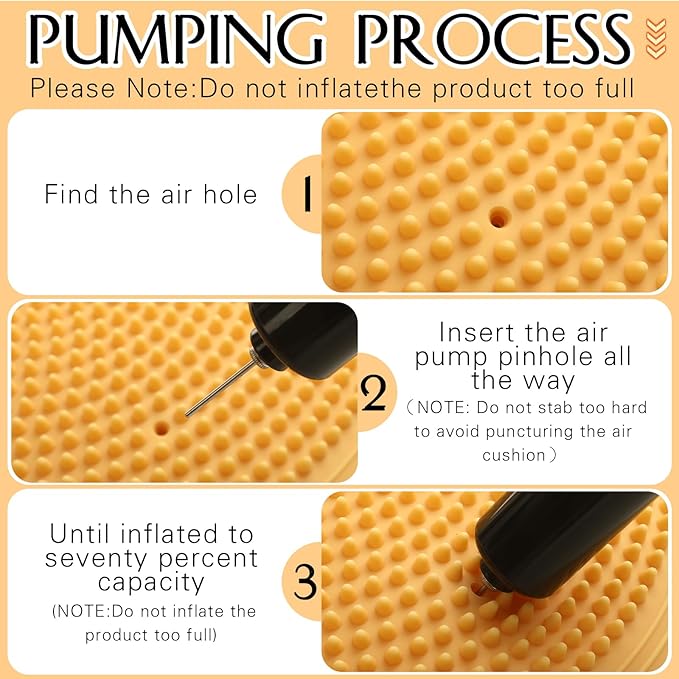 PUMPING PROCESS

Please Note:Do not inflatethe product too full

Find the air hole

1

2

Insert the air pump pinhole all the way

（NOTE: Do not stab too hard to avoid puncturing the air cushion）

Until inflated to seventy percent capacity

(NOTE:Do not inflate the product too full)

3