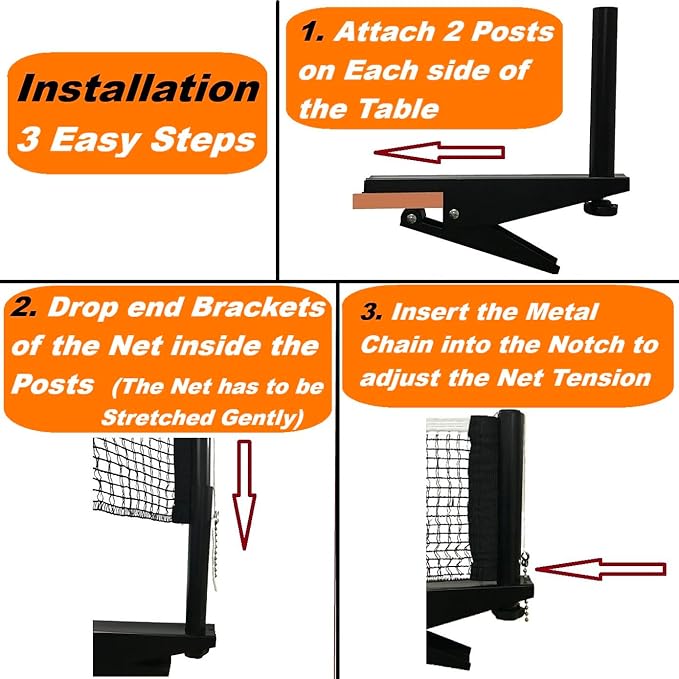 Installation
3 Easy Steps

1. Attach 2 Posts on Each side of the Table

2. Drop end Brackets of the Net inside the Posts (The Net has to be Stretched Gently)

3. Insert the Metal Chain into the Notch to adjust the Net Tension