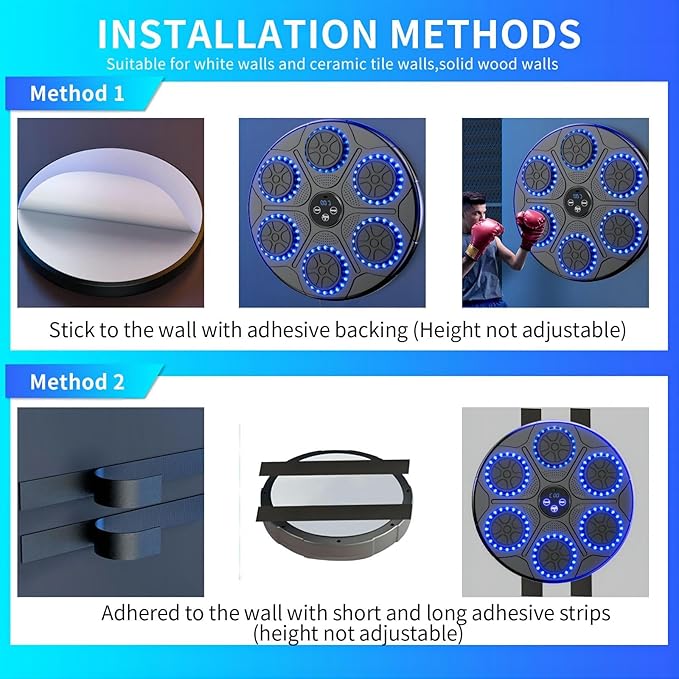 INSTALLATION METHODS

Suitable for white walls and ceramic tile walls,solid wood walls

Method 1

Stick to the wall with adhesive backing (Height not adjustable)

Method 2

Adhered to the wall with short and long adhesive strips (height not adjustable)