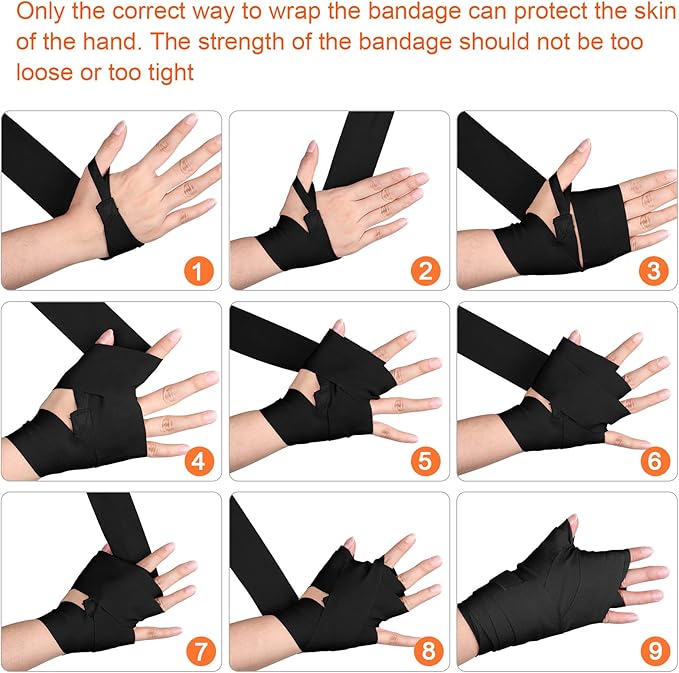 Only the correct way to wrap the bandage can protect the skin of the hand. The strength of the bandage should not be too loose or too tight

1

2

3

4

5

6

7

8

9