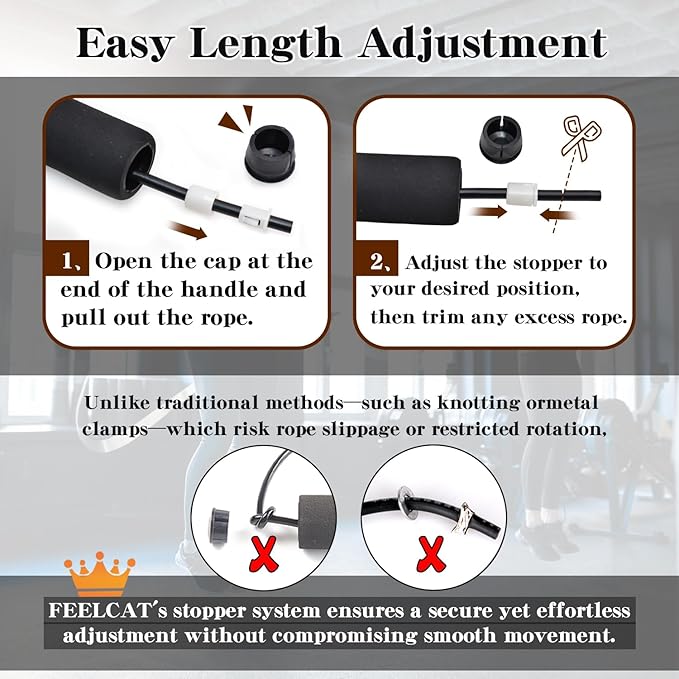 Easy Length Adjustment

1、Open the cap at the end of the handle and pull out the rope.

2、Adjust the stopper to your desired position, then trim any excess rope.

Unlike traditional methods—such as knotting ormetal clamps—which risk rope slippage or restricted rotation,

FEELCAT's stopper system ensures a secure yet effortless adjustment without compromising smooth movement.