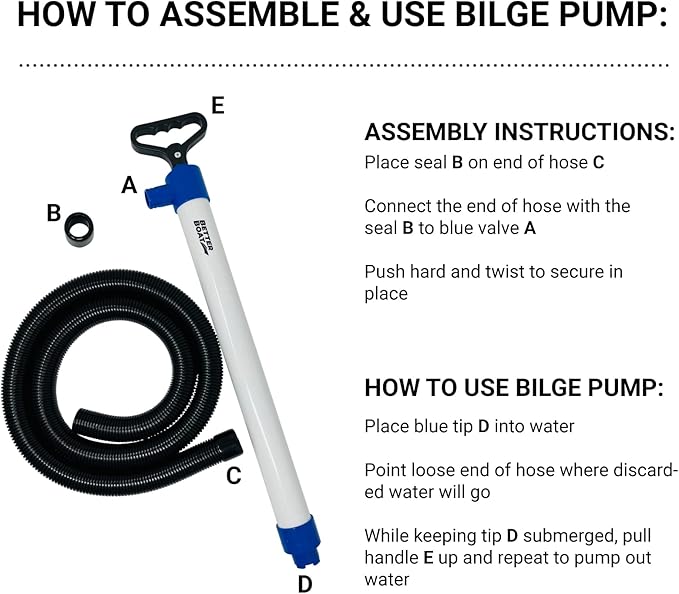 HOW TO ASSEMBLE & USE BILGE PUMP:

E

A

B

BETTER BOAT

C

D

ASSEMBLY INSTRUCTIONS:

Place seal B on end of hose C

Connect the end of hose with the seal B to blue valve A

Push hard and twist to secure in place

HOW TO USE BILGE PUMP:

Place blue tip D into water

Point loose end of hose where discarded water will go

While keeping tip D submerged, pull handle E up and repeat to pump out water