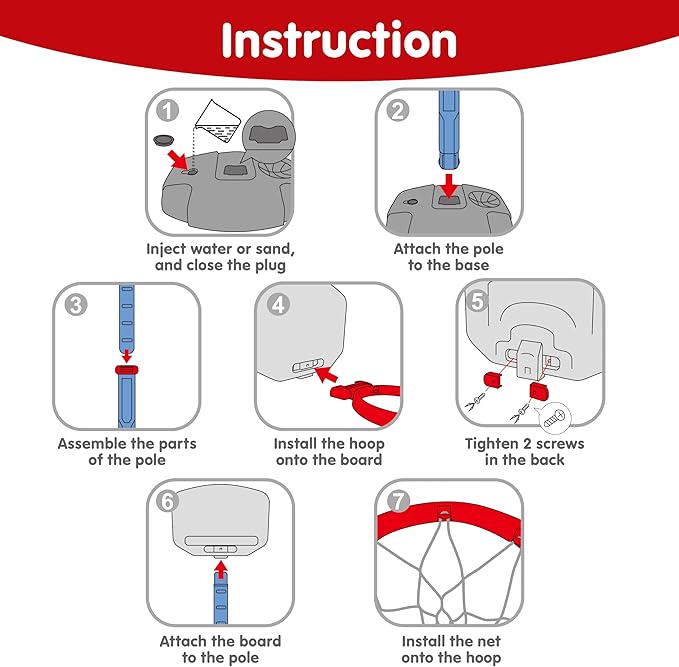 Instruction

1
Inject water or sand, and close the plug

2
Attach the pole to the base

3
Assemble the parts of the pole

4
Install the hoop onto the board

5
Tighten 2 screws in the back

6
Attach the board to the pole

7
Install the net onto the hoop