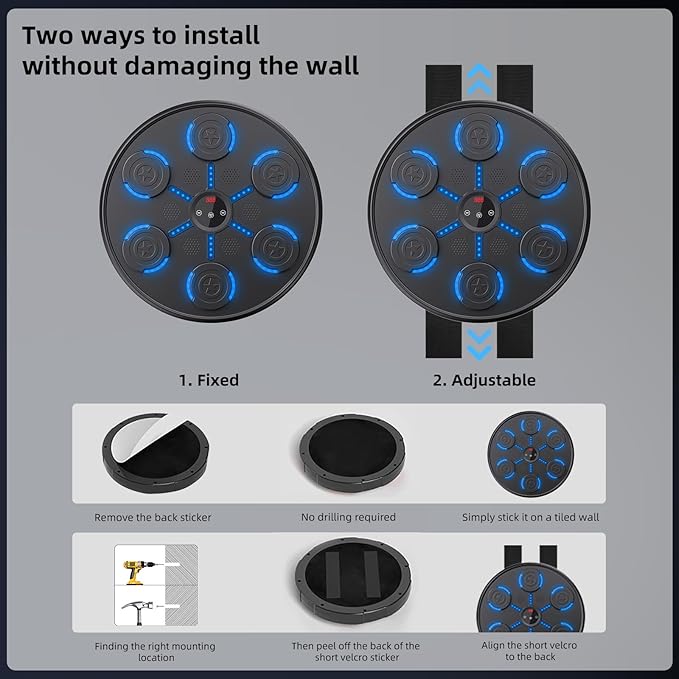 Two ways to install without damaging the wall

1. Fixed

2. Adjustable

Remove the back sticker

No drilling required

Simply stick it on a tiled wall

Finding the right mounting location

Then peel off the back of the short velcro sticker

Align the short velcro to the back