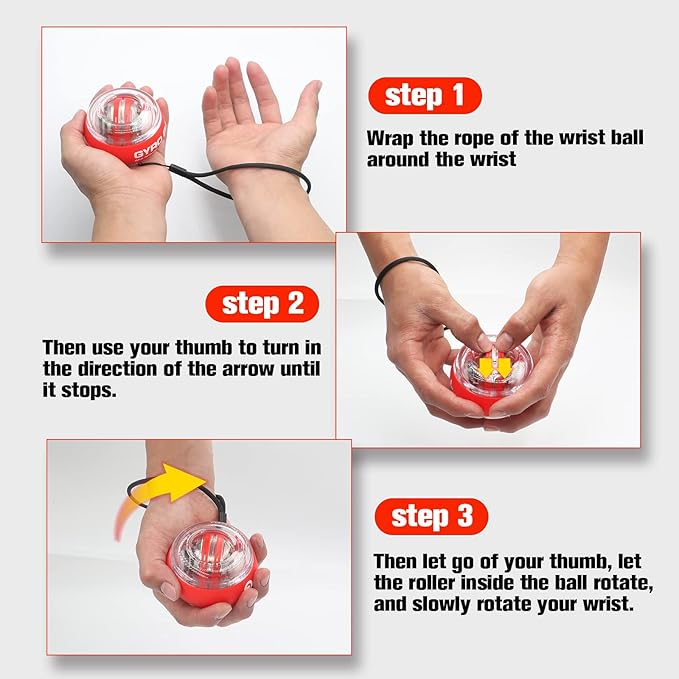 GYRO

step 1

Wrap the rope of the wrist ball around the wrist

step 2

Then use your thumb to turn in the direction of the arrow until it stops.

step 3

Then let go of your thumb, let the roller inside the ball rotate, and slowly rotate your wrist.