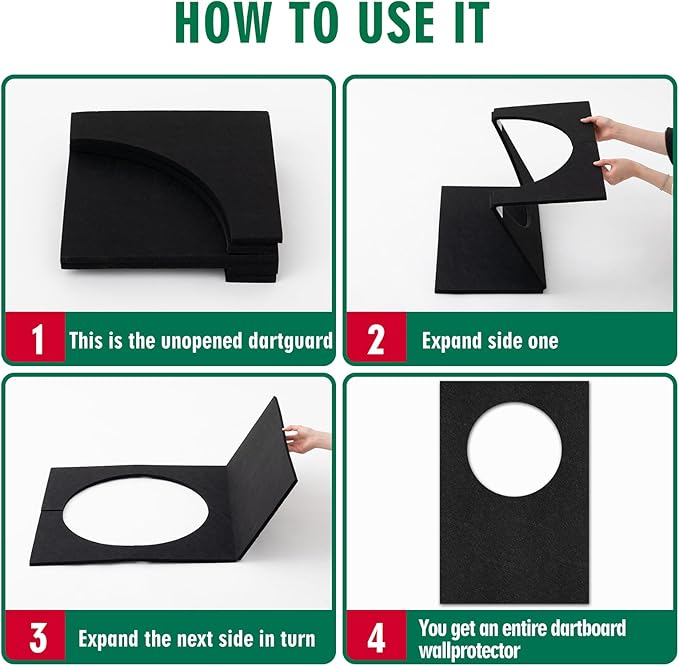 HOW TO USE IT

1 This is the unopened dartguard

2 Expand side one

3 Expand the next side in turn

4 You get an entire dartboard wallprotector