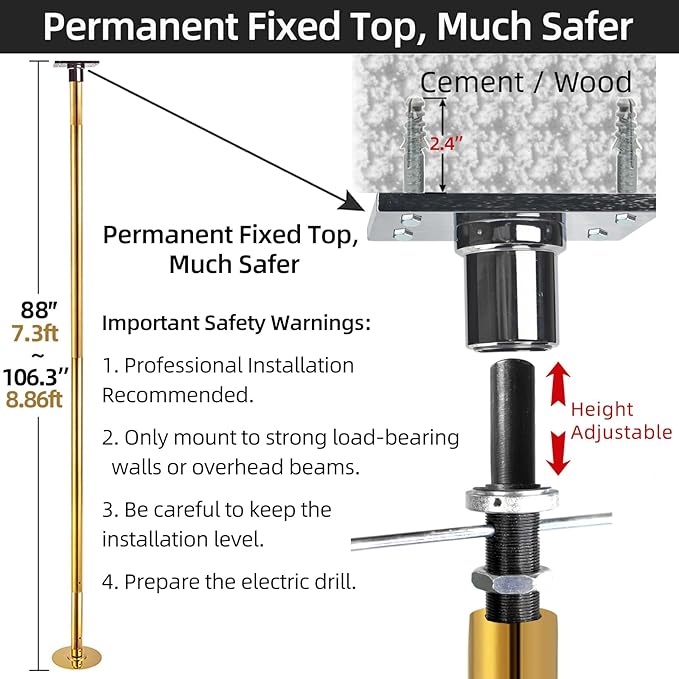 Permanent Fixed Top, Much Safer

88"
7.3ft
~
106.3"
8.86ft

Cement / Wood

2.4"

Permanent Fixed Top, Much Safer

Important Safety Warnings:

1. Professional Installation Recommended.

2. Only mount to strong load-bearing walls or overhead beams.

3. Be careful to keep the installation level.

4. Prepare the electric drill.

Height Adjustable