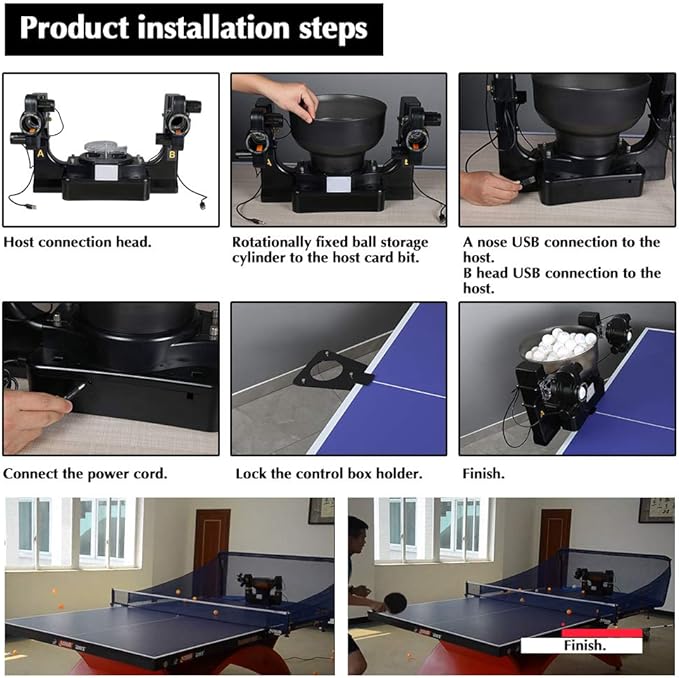 Product installation steps

A B

Host connection head.

Rotationally fixed ball storage cylinder to the host card bit.

A nose USB connection to the host.
B head USB connection to the host.

Connect the power cord.

Lock the control box holder.

Finish.

Finish.