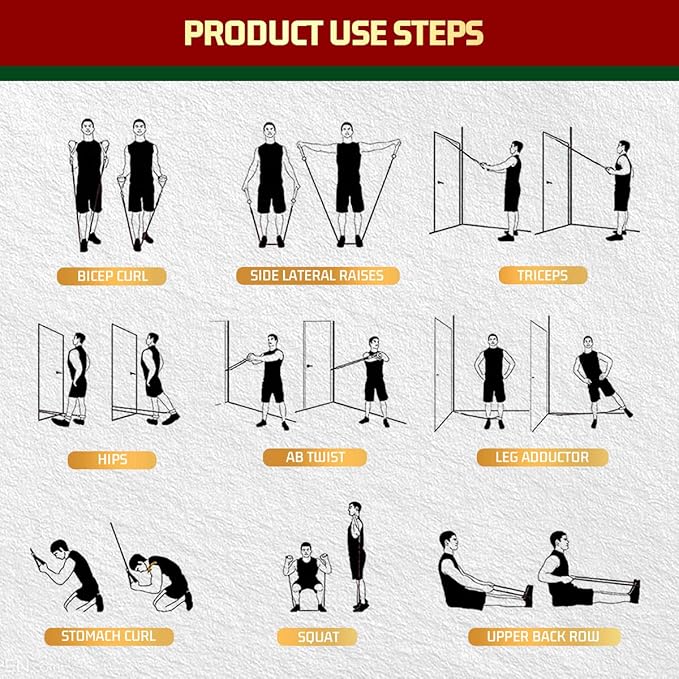 PRODUCT USE STEPS

BICEP CURL

SIDE LATERAL RAISES

TRICEPS

HIPS

AB TWIST

LEG ADDUCTOR

STOMACH CURL

SQUAT

UPPER BACK ROW