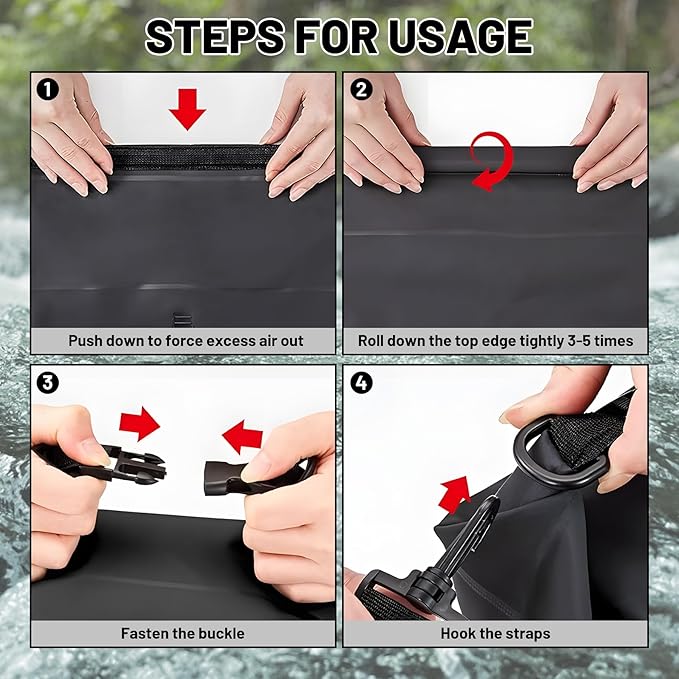 STEPS FOR USAGE

1
Push down to force excess air out

2
Roll down the top edge tightly 3-5 times

3
Fasten the buckle

4
Hook the straps