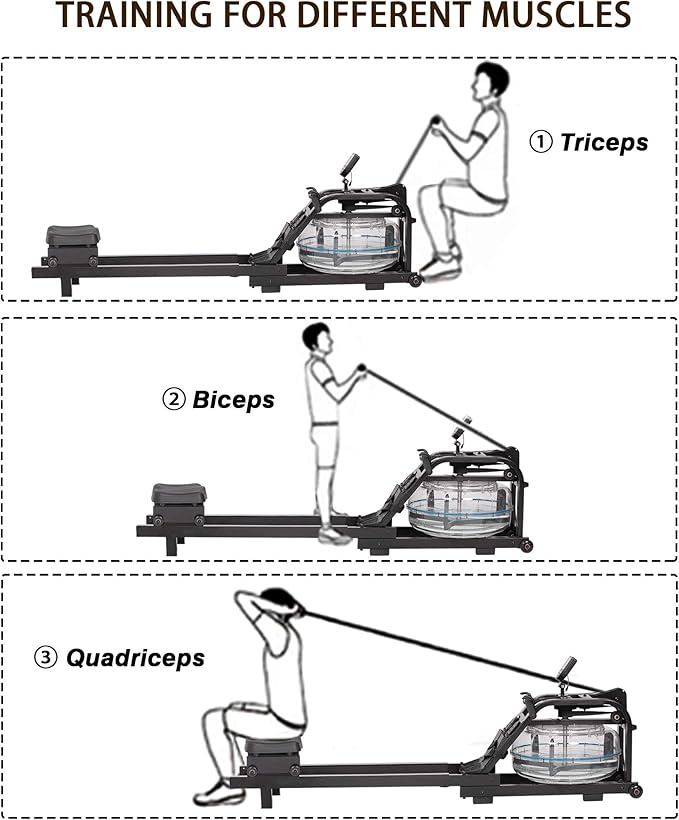 TRAINING FOR DIFFERENT MUSCLES

① Triceps

② Biceps

③ Quadriceps