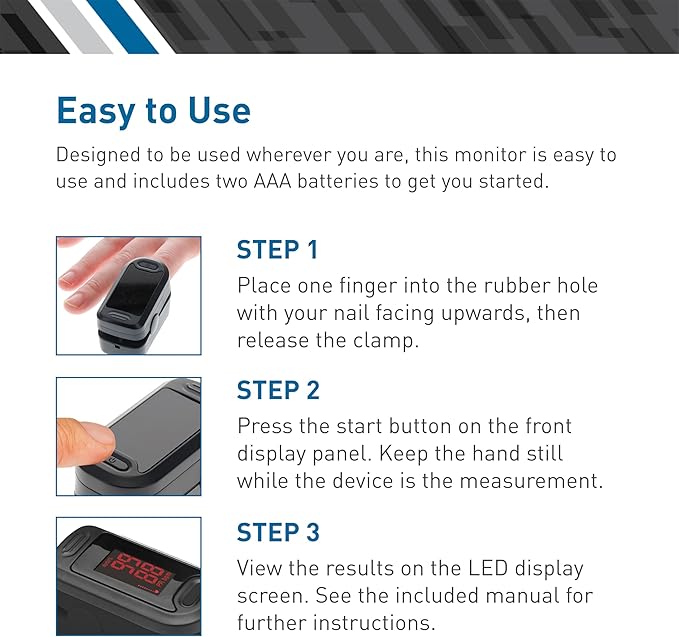 Easy to Use

Designed to be used wherever you are, this monitor is easy to use and includes two AAA batteries to get you started.

STEP 1
Place one finger into the rubber hole with your nail facing upwards, then release the clamp.

STEP 2
Press the start button on the front display panel. Keep the hand still while the device is the measurement.

STEP 3
View the results on the LED display screen. See the included manual for further instructions.